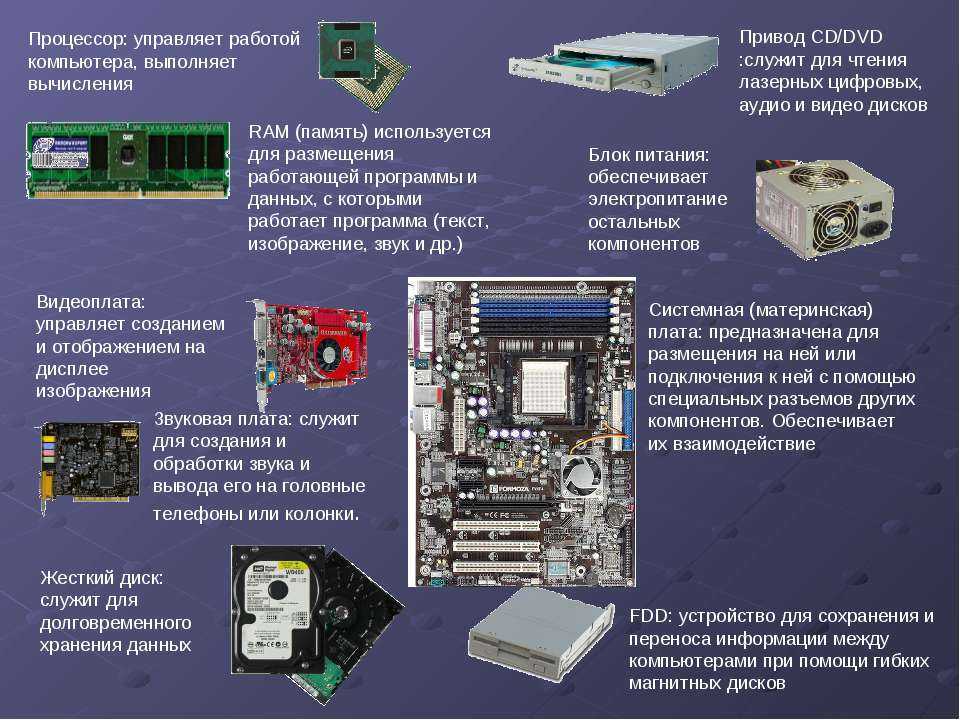 Процессор: управляет работой компьютера, выполняет вычисления

Привод CD/DVD :служит для чтения лазерных цифровых, аудио и видео дисков

RAM (память) используется для размещения работающей программы и данных, с которыми работает программа (текст, изображение, звук и др.)

Блок питания: обеспечивает электропитание остальных компонентов

Видеоплата: управляет созданием и отображением на дисплее изображения

Системная (материнская) плата: предназначена для размещения на ней или подключения к ней с помощью специальных разъемов других компонентов. Обеспечивает их взаимодействие

Звуковая плата: служит для создания и обработки звука и вывода его на головные телефоны или колонки.

Жесткий диск: служит для долговременного хранения данных

FDD: устройство для сохранения и переноса информации между компьютерами при помощи гибких магнитных дисков