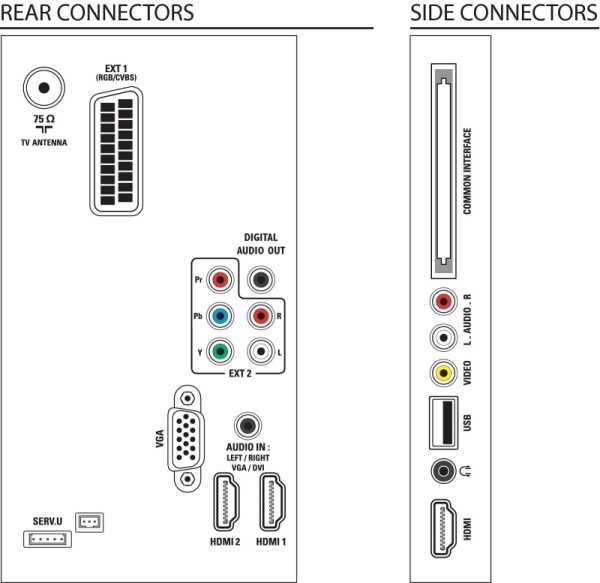 REAR CONNECTORS

75 Ω
TV ANTENNA

EXT 1
(RGB/CVBS)

DIGITAL AUDIO OUT

Pr
Pb
R
Y
L
EXT 2

VGA

AUDIO IN :
LEFT / RIGHT
VGA / DVI

SERV.U

HDMI 2
HDMI 1

SIDE CONNECTORS

COMMON INTERFACE

L . AUDIO . R

VIDEO

USB

HDMI