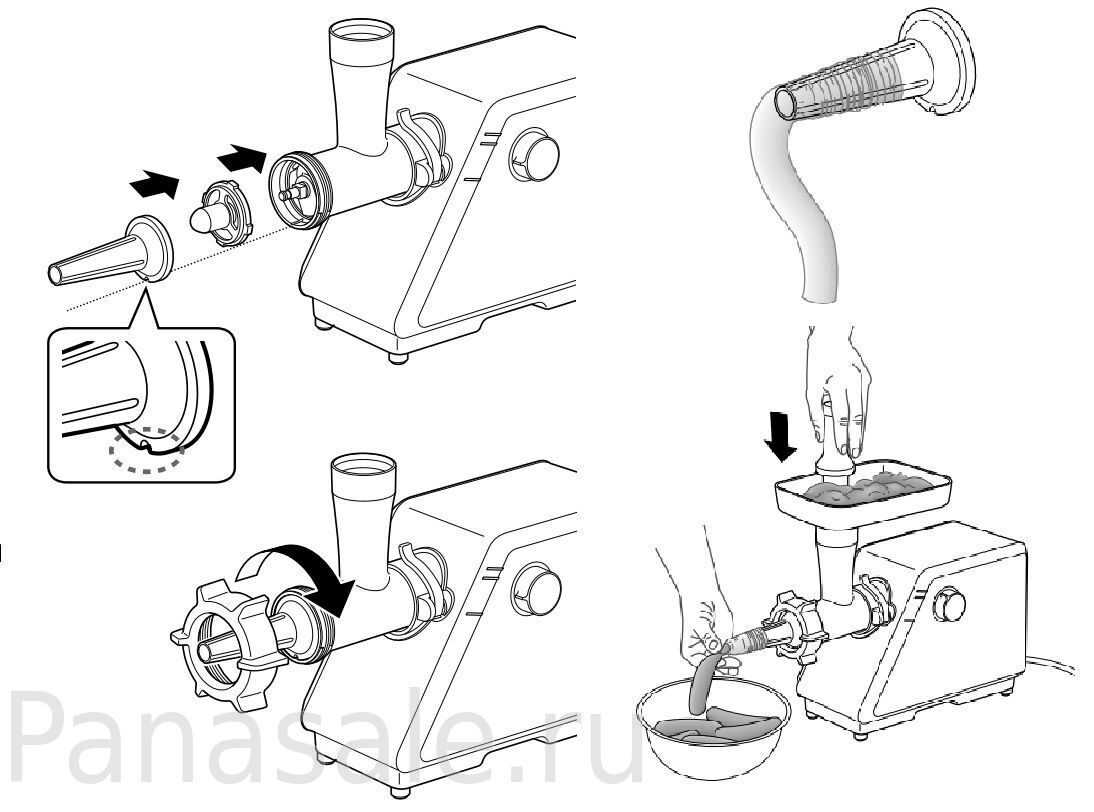 Panasale.ru